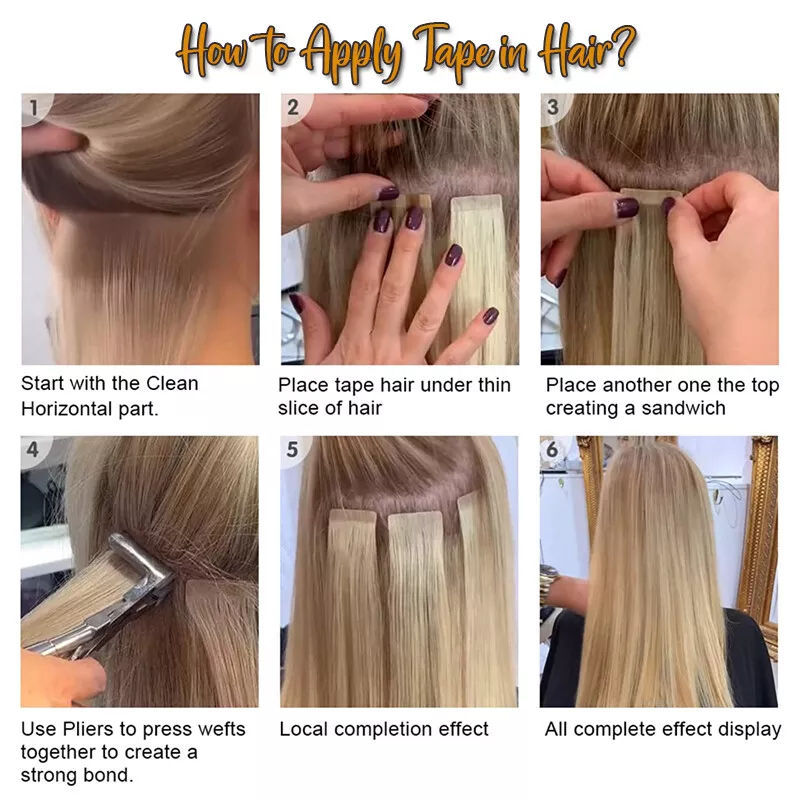 How to Apply Tape in Hair?

1

Start with the Clean Horizontal part.

2

Place tape hair under thin slice of hair

3

Place another one the top creating a sandwich

4

Use Pliers to press wefts together to create a strong bond.

5

Local completion effect

6

All complete effect display