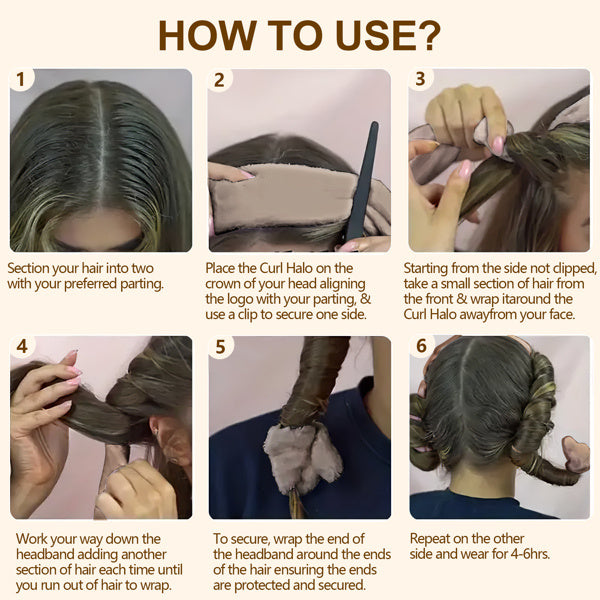 HOW TO USE?

1

Section your hair into two with your preferred parting.

2

Place the Curl Halo on the crown of your head aligning the logo with your parting, & use a clip to secure one side.

3

Starting from the side not clipped, take a small section of hair from the front & wrap itaround the Curl Halo awayfrom your face.

4

Work your way down the headband adding another section of hair each time until you run out of hair to wrap.

5

To secure, wrap the end of the headband around the ends of the hair ensuring the ends are protected and secured.

6

Repeat on the other side and wear for 4-6hrs.