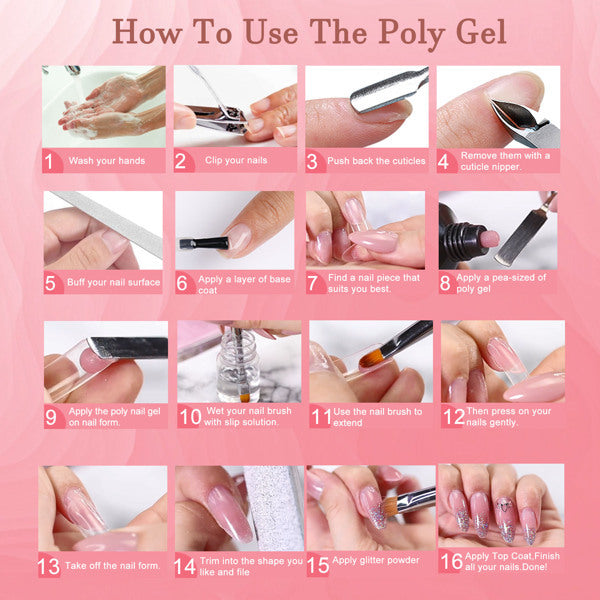 How To Use The Poly Gel

1 Wash your hands

2 Clip your nails

3 Push back the cuticles

4 Remove them with a cuticle nipper.

5 Buff your nail surface

6 Apply a layer of base coat

7 Find a nail piece that suits you best.

8 Apply a pea-sized of poly gel

9 Apply the poly nail gel on nail form.

10 Wet your nail brush with slip solution.

11 Use the nail brush to extend

12 Then press on your nails gently.

13 Take off the nail form.

14 Trim into the shape you like and file

15 Apply glitter powder

16 Apply Top Coat.Finish all your nails.Done!